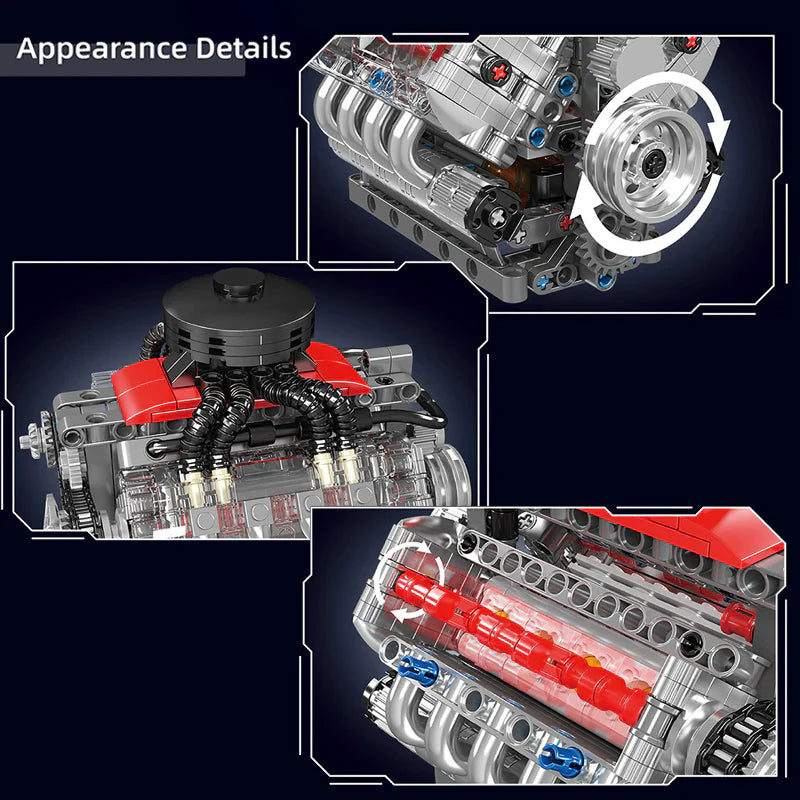 Appearance Details